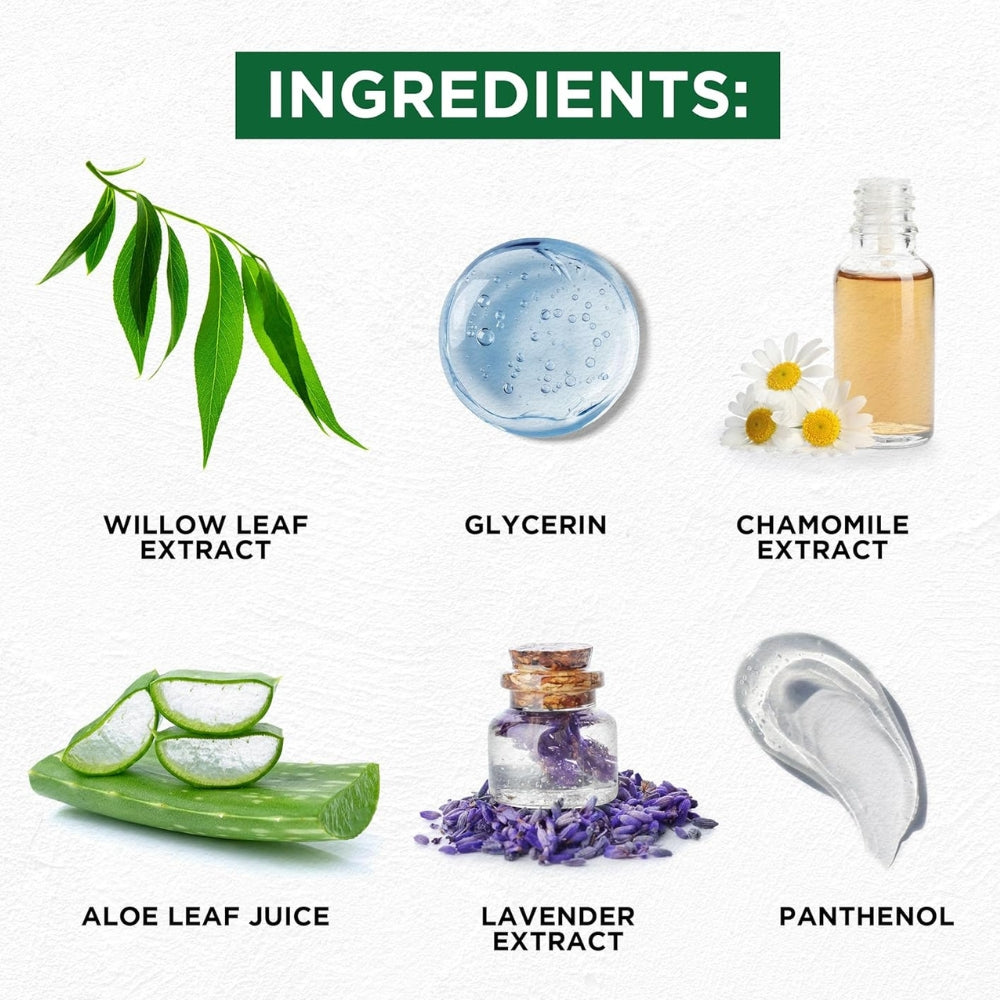 INGREDIENTS:

WILLOW LEAF EXTRACT

GLYCERIN

CHAMOMILE EXTRACT

ALOE LEAF JUICE

LAVENDER EXTRACT

PANTHENOL