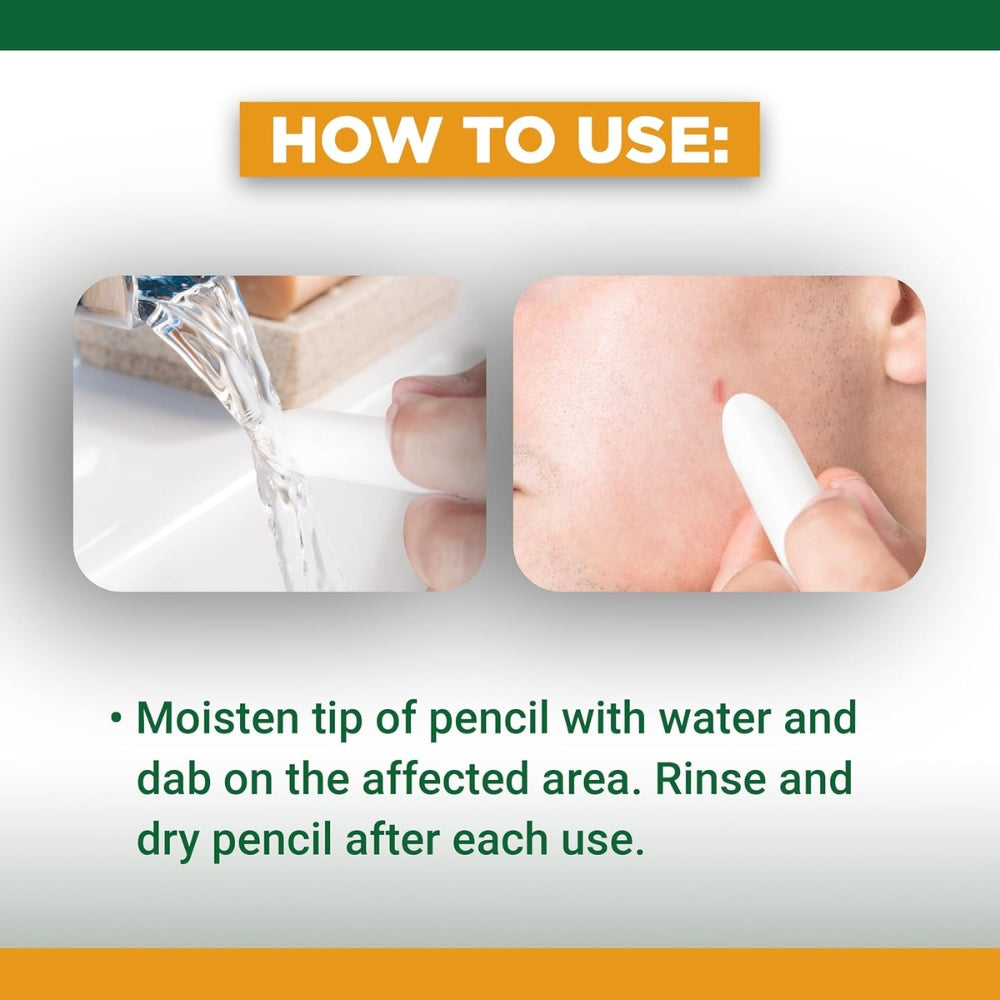 HOW TO USE:

• Moisten tip of pencil with water and dab on the affected area. Rinse and dry pencil after each use.