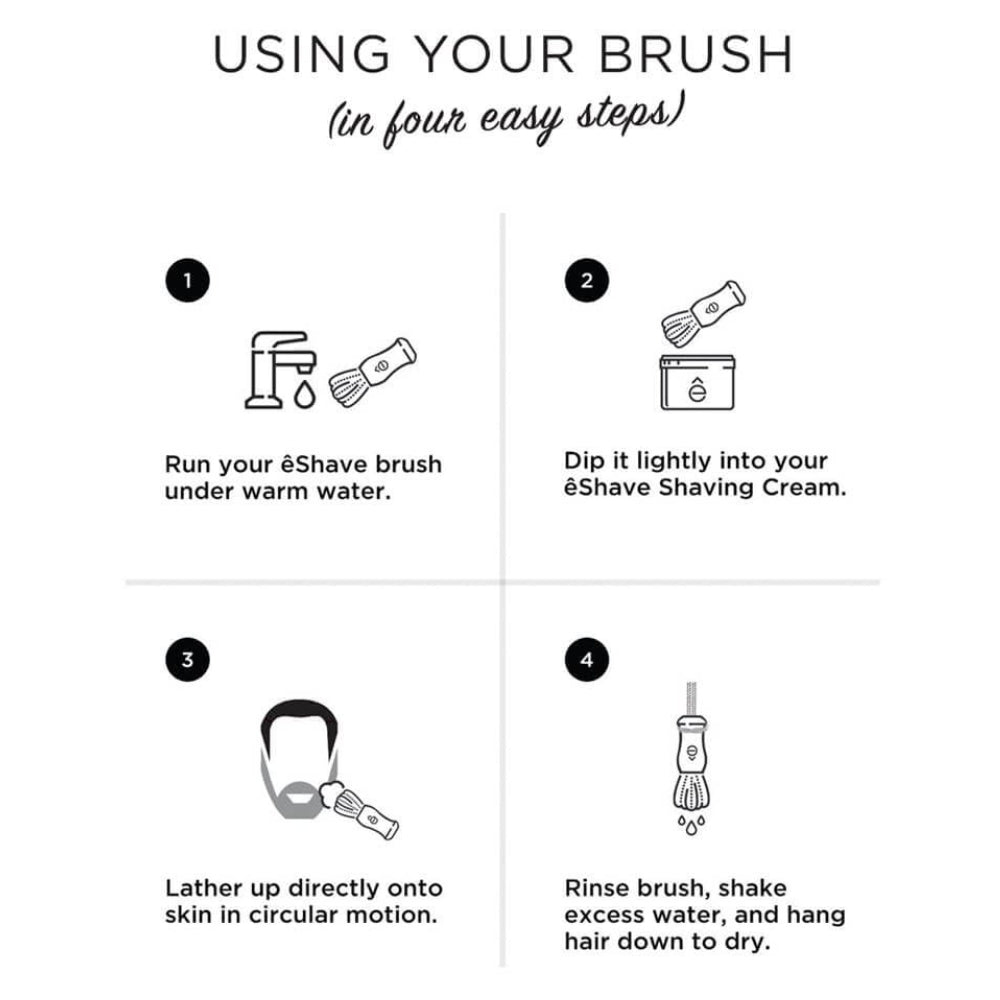 USING YOUR BRUSH
(in four easy steps)

1

Run your êShave brush under warm water.

2

ê

Dip it lightly into your êShave Shaving Cream.

3

Lather up directly onto skin in circular motion.

4

Rinse brush, shake excess water, and hang hair down to dry.